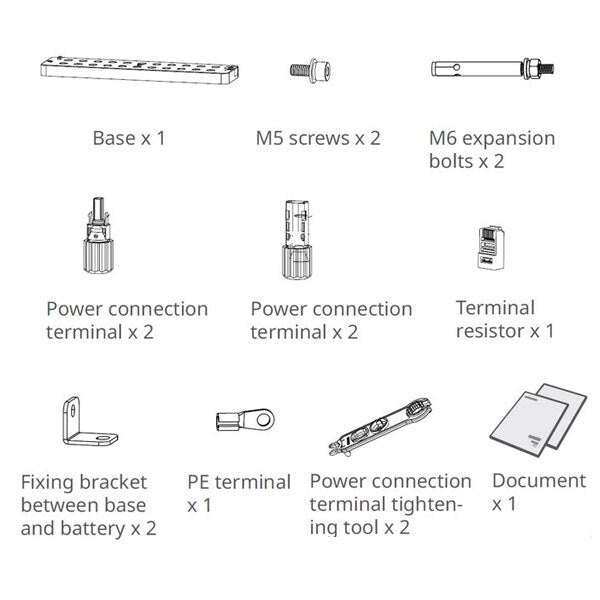 Base x 1

M5 screws x 2

M6 expansion bolts x 2

Power connection terminal x 2

Power connection terminal x 2

Terminal resistor x 1

Fixing bracket between base and battery x 2

PE terminal x 1

Power connection terminal tightening tool x 2

Document x 1